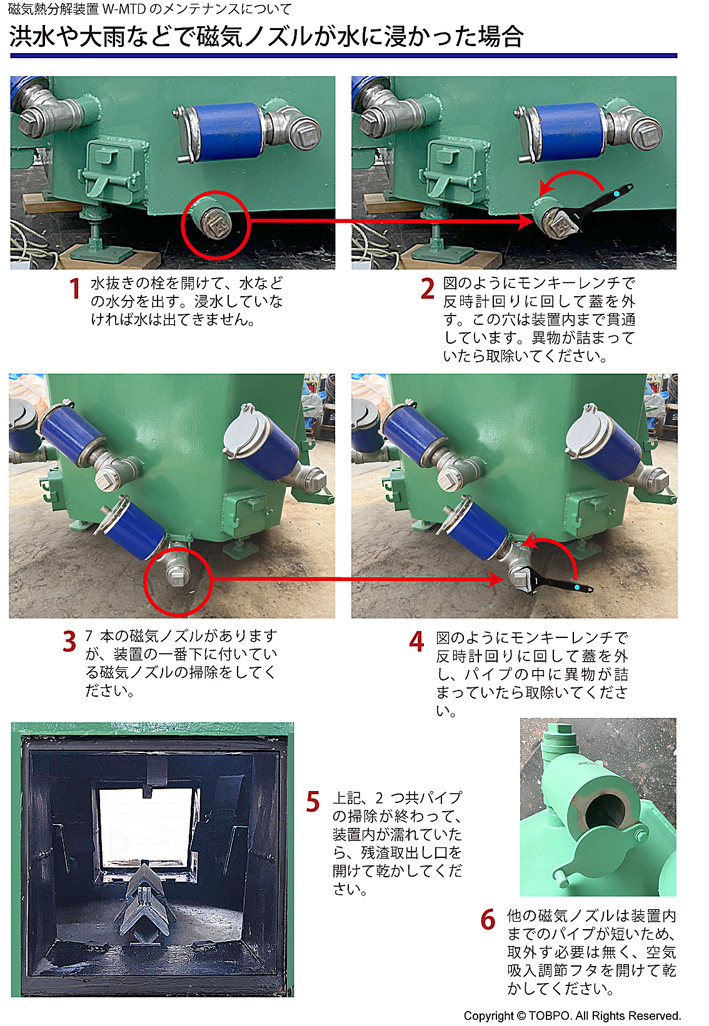 磁気熱分解装置 W-MTD のメンテナンスについて

洪水や大雨などで磁気ノズルが水に浸かった場合

1 水抜きの栓を開けて、水などの水分を出す。浸水していなければ水は出てきません。

2 図のようにモンキーレンチで反時計回りに回して蓋を外す。この穴は装置内まで貫通しています。異物が詰まっていたら取除いてください。

3 7 本の磁気ノズルがありますが、装置の一番下に付いている磁気ノズルの掃除をしてください。

4 図のようにモンキーレンチで反時計回りに回して蓋を外し、パイプの中に異物が詰まっていたら取除いてください。

5 上記、2 つ共パイプの掃除が終わって、装置内が濡れていたら、残渣取出し口を開けて乾かしてください。

6 他の磁気ノズルは装置内までのパイプが短いため、取外す必要は無く、空気吸入調節フタを開けて乾かしてください。

Copyright © TOBPO. All Rights Reserved.